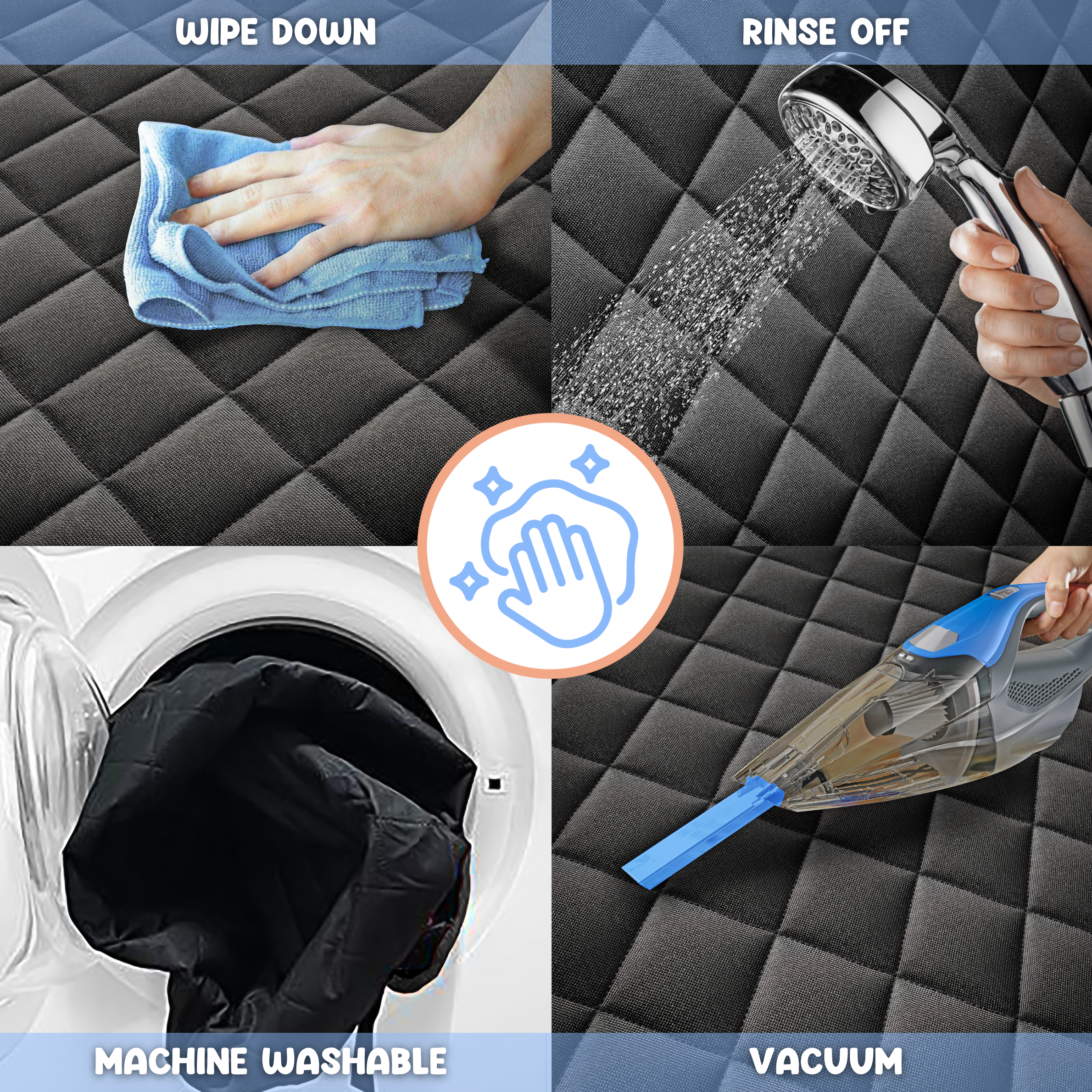 WIPE DOWN

RINSE OFF

MACHINE WASHABLE

VACUUM