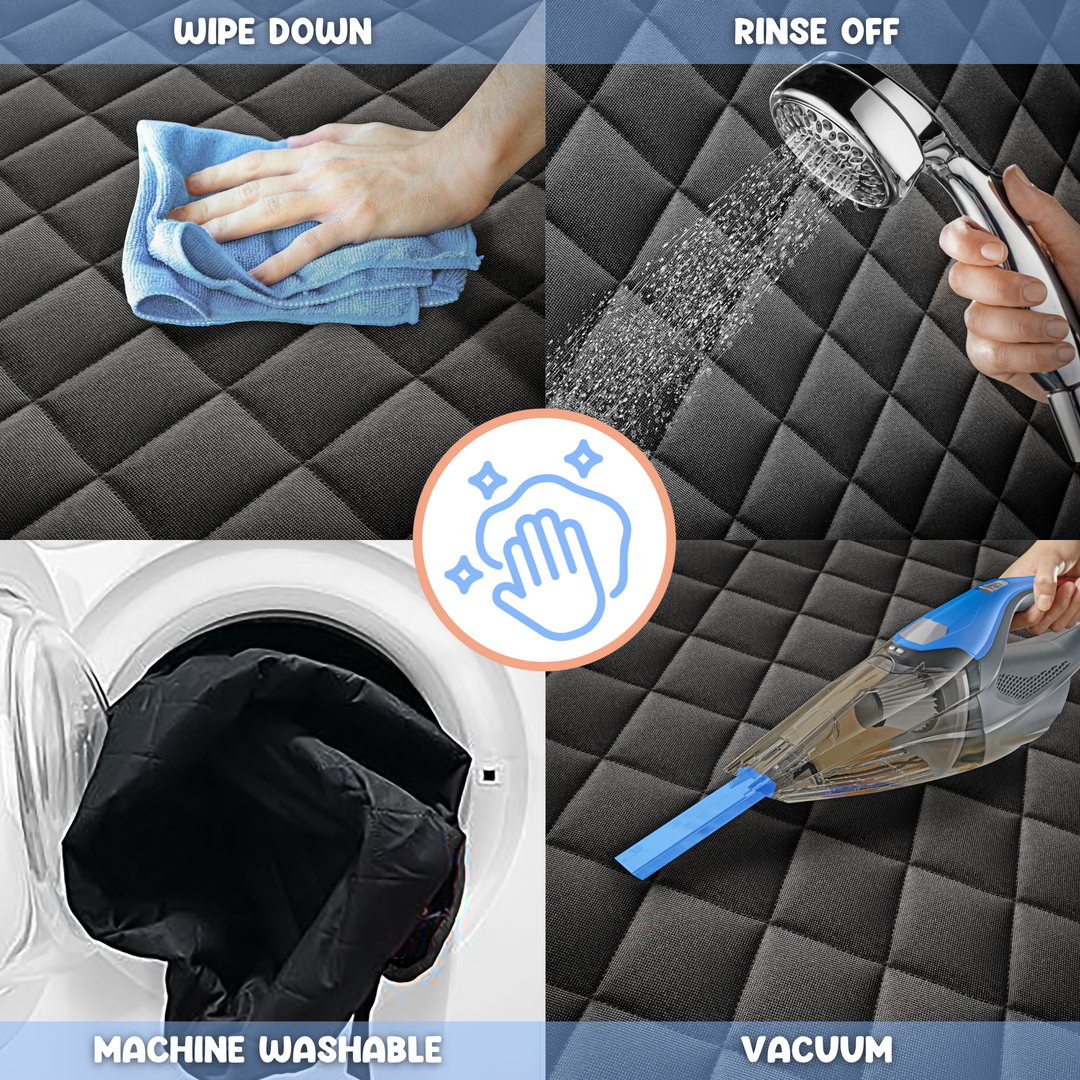 WIPE DOWN

RINSE OFF

MACHINE WASHABLE

VACUUM